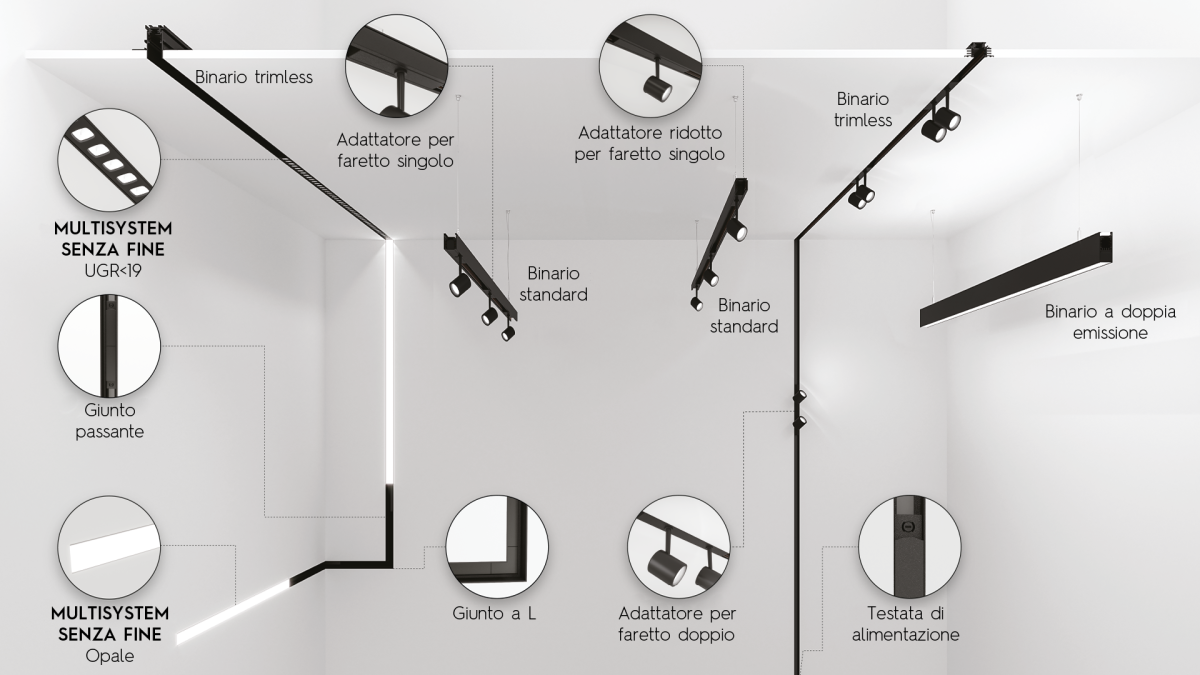 Binario trimless

Adattatore per faretto singolo

Adattatore ridotto per faretto singolo

Binario trimless

MULTISYSTEM SENZA FINE
UGR<19

Binario standard

Binario standard

Binario a doppia emissione

Giunto passante

MULTISYSTEM SENZA FINE
Opale

Giunto a L

Adattatore per faretto doppio

Testata di alimentazione